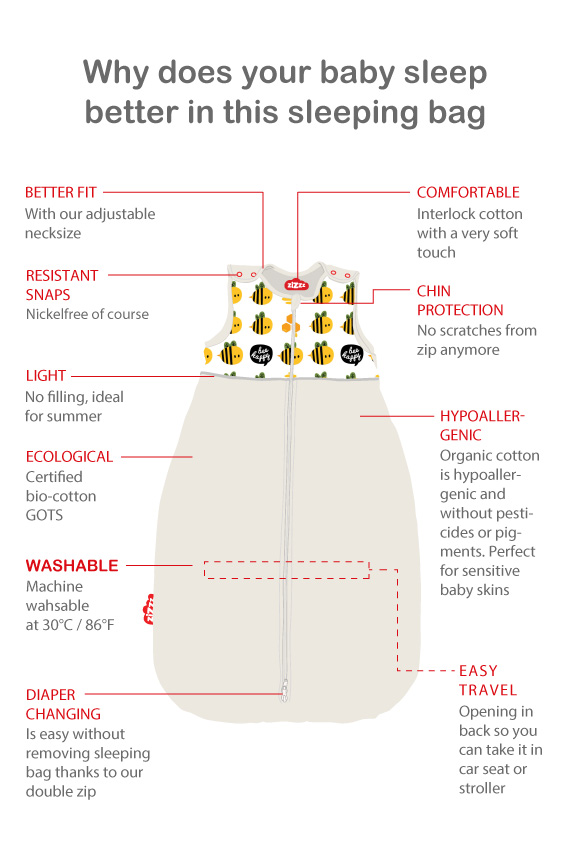 Why does your baby sleep better in this sleeping bag

BETTER FIT
With our adjustable necksize

RESISTANT SNAPS
Nickelfree of course

LIGHT
No filling, ideal for summer

ECOLOGICAL
Certified bio-cotton GOTS

WASHABLE
Machine wahsable at 30°C / 86°F

DIAPER CHANGING
Is easy without removing sleeping bag thanks to our double zip

COMFORTABLE
Interlock cotton with a very soft touch

CHIN PROTECTION
No scratches from zip anymore

HYPOALLERGENIC
Organic cotton is hypoallergenic and without pesticides or pigments. Perfect for sensitive baby skins

EASY TRAVEL
Opening in back so you can take it in car seat or stroller

zizzz

bee happy

zizzz